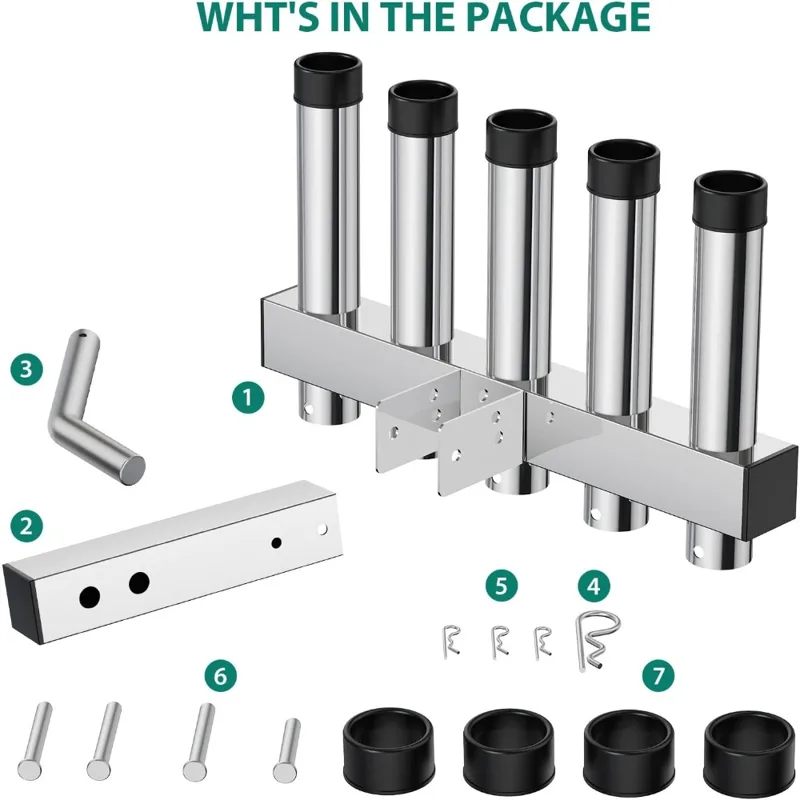 WHT'S IN THE PACKAGE

3

1

2

5

4

6

7